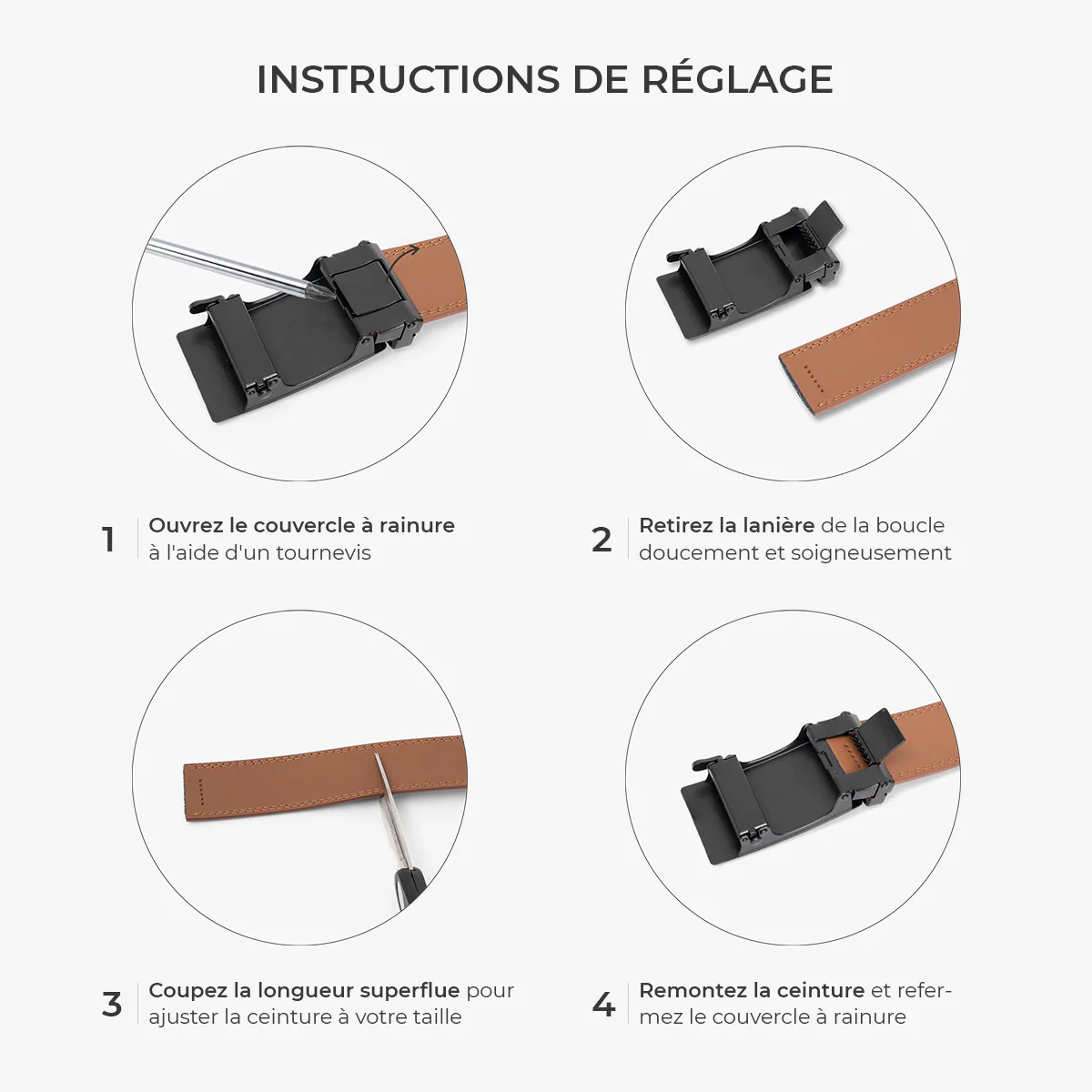 INSTRUCTIONS DE RÉGLAGE

1 Ouvrez le couvercle à rainure à l'aide d'un tournevis

2 Retirez la lanière de la boucle doucement et soigneusement

3 Coupez la longueur superflue pour ajuster la ceinture à votre taille

4 Remontez la ceinture et refermez le couvercle à rainure